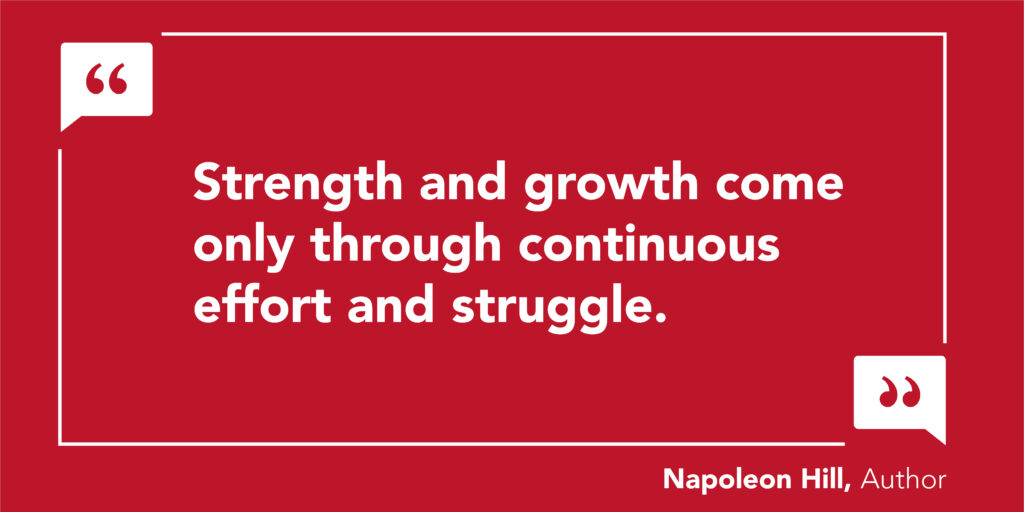 “

Strength and growth come only through continuous effort and struggle.

”

Napoleon Hill, Author