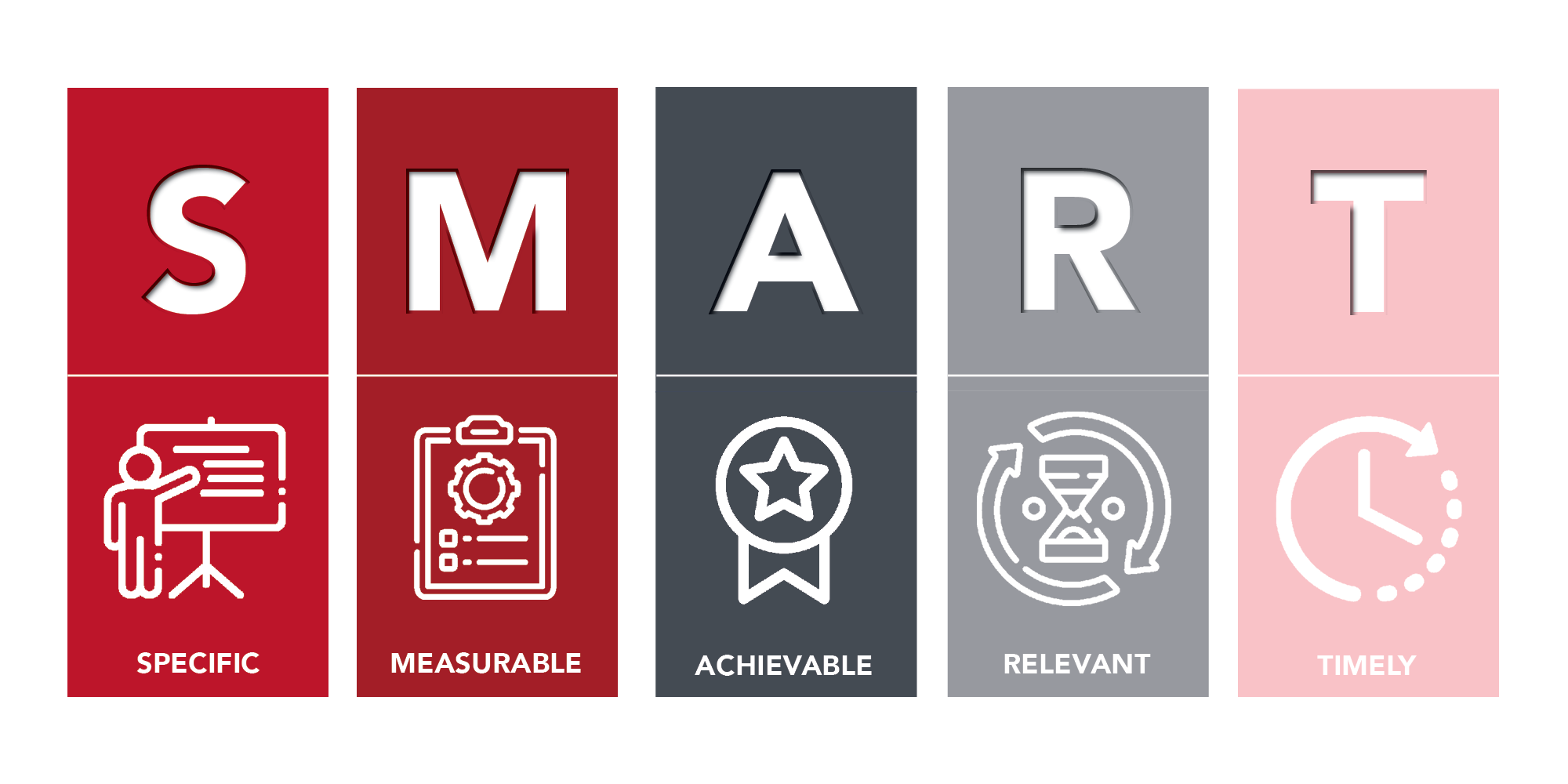 S

SPECIFIC

M

MEASURABLE

A

ACHIEVABLE

R

RELEVANT

T

TIMELY